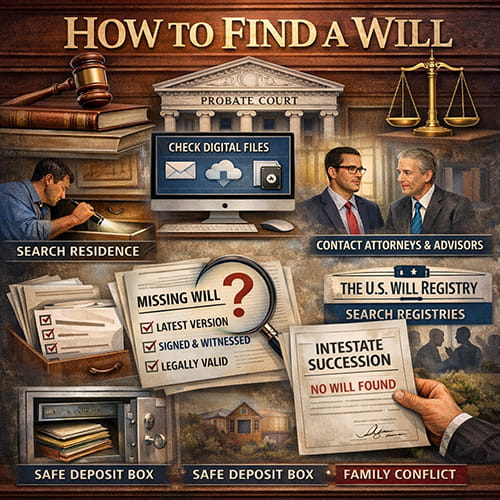 HOW TO FIND A WILL

PROBATE COURT

CHECK DIGITAL FILES

SEARCH RESIDENCE

CONTACT ATTORNEYS & ADVISORS

MISSING WILL ?

LATEST VERSION

SIGNED & WITNESSED

LEGALLY VALID

THE U.S. WILL REGISTRY

SEARCH REGISTRIES

INTESTATE SUCCESSION

NO WILL FOUND

SAFE DEPOSIT BOX

SAFE DEPOSIT BOX

FAMILY CONFLICT